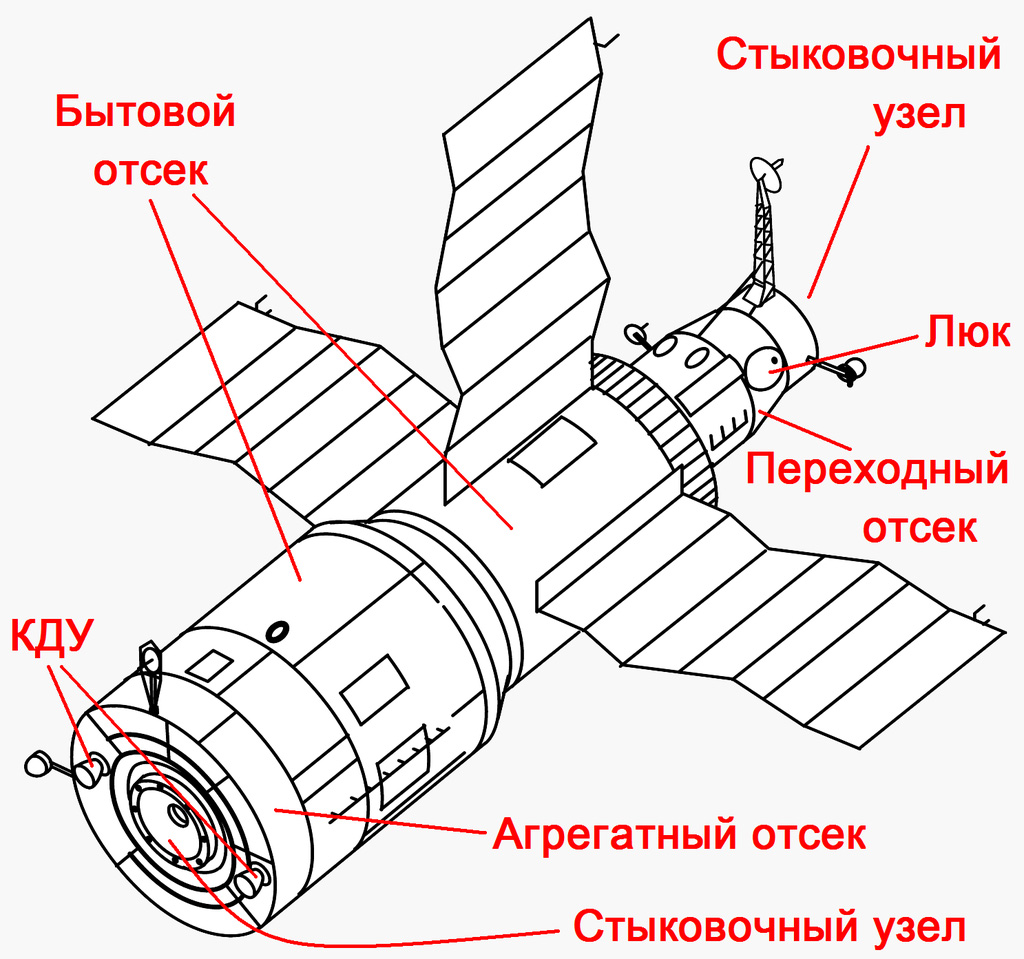 Бытовой отсек

Стыковочный узел

Люк

Переходный отсек

КДУ

Агрегатный отсек

Стыковочный узел